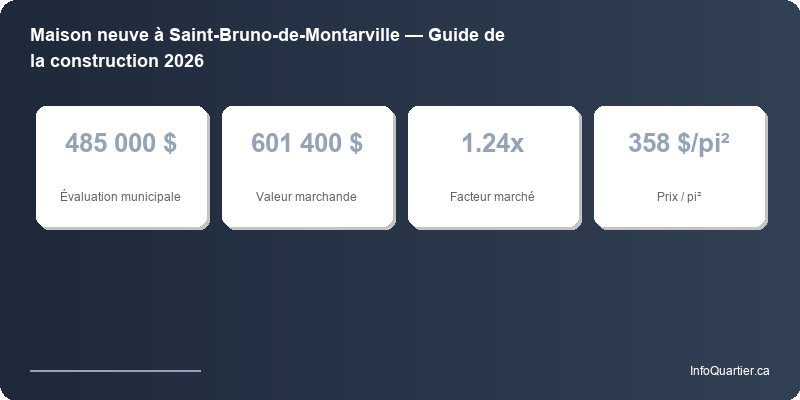 Maison neuve à Saint-Bruno-de-Montarville — Guide de la construction 2026

485 000 $
Évaluation municipale

601 400 $
Valeur marchande

1.24x
Facteur marché

358 $/pi²
Prix / pi²

InfoQuartier.ca