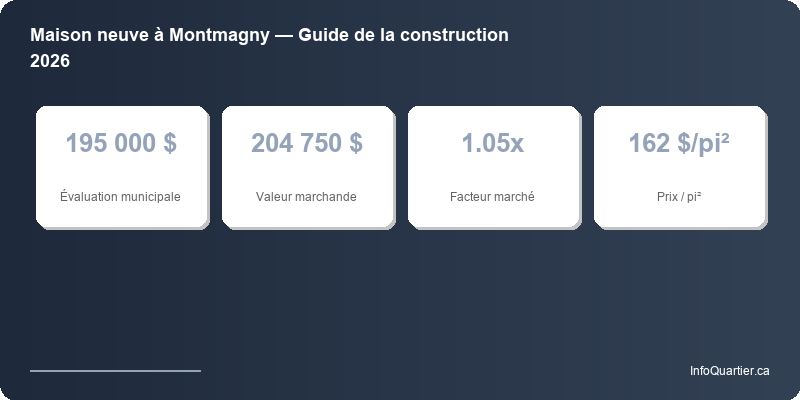 Maison neuve à Montmagny — Guide de la construction 2026

195 000 $
Évaluation municipale

204 750 $
Valeur marchande

1.05x
Facteur marché

162 $/pi²
Prix / pi²

InfoQuartier.ca