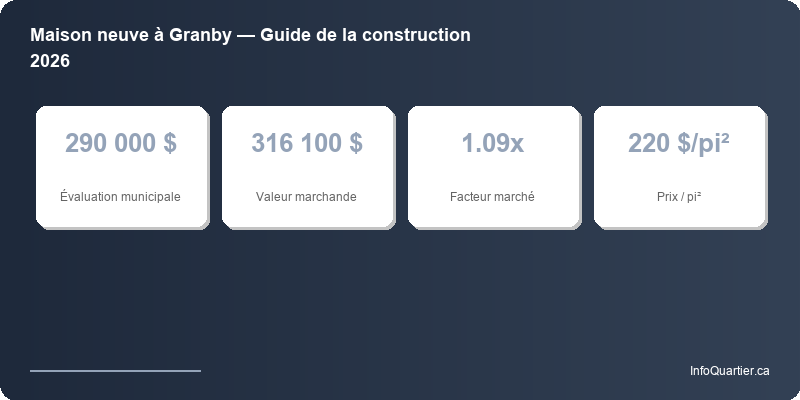 Maison neuve à Granby — Guide de la construction 2026

290 000 $

Évaluation municipale

316 100 $

Valeur marchande

1.09x

Facteur marché

220 $/pi²

Prix / pi²

InfoQuartier.ca