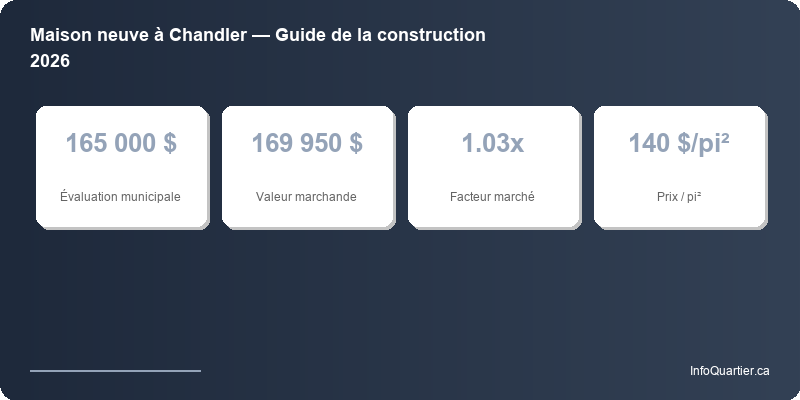 Maison neuve à Chandler — Guide de la construction 2026

165 000 $

Évaluation municipale

169 950 $

Valeur marchande

1.03x

Facteur marché

140 $/pi²

Prix / pi²

InfoQuartier.ca