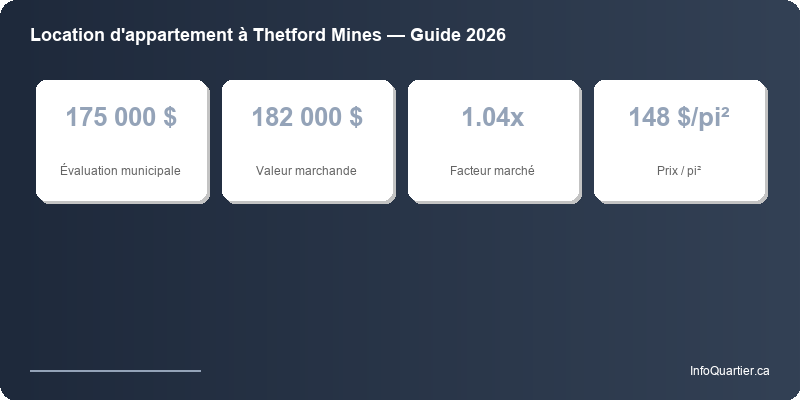 Location d'appartement à Thetford Mines — Guide 2026

175 000 $
Évaluation municipale

182 000 $
Valeur marchande

1.04x
Facteur marché

148 $/pi²
Prix / pi²

InfoQuartier.ca