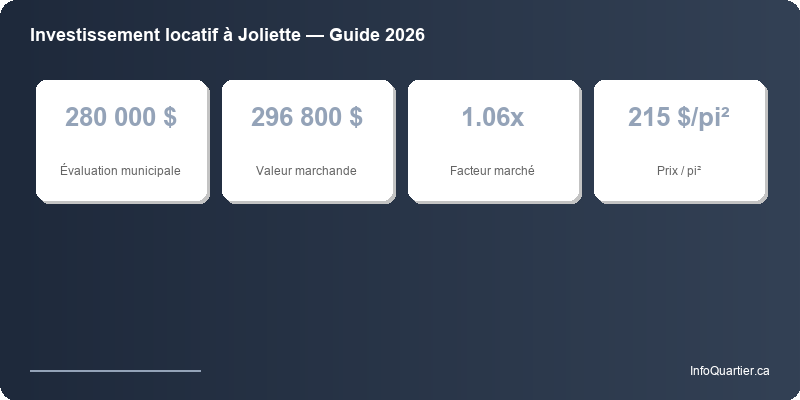 Investissement locatif à Joliette — Guide 2026

280 000 $

Évaluation municipale

296 800 $

Valeur marchande

1.06x

Facteur marché

215 $/pi²

Prix / pi²

InfoQuartier.ca