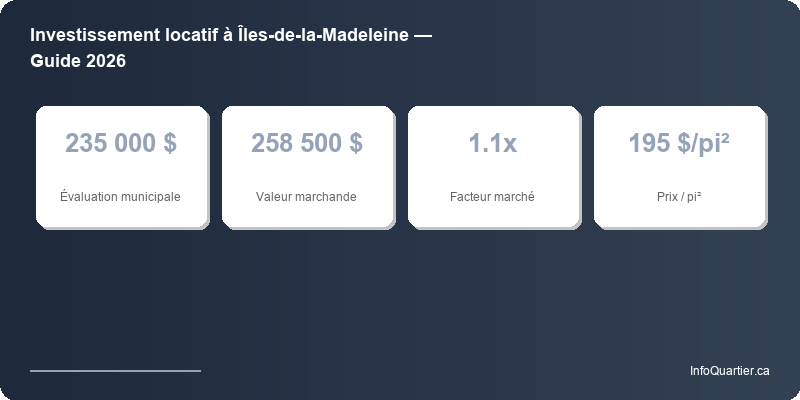 Investissement locatif à Îles-de-la-Madeleine — Guide 2026

235 000 $
Évaluation municipale

258 500 $
Valeur marchande

1.1x
Facteur marché

195 $/pi²
Prix / pi²

InfoQuartier.ca