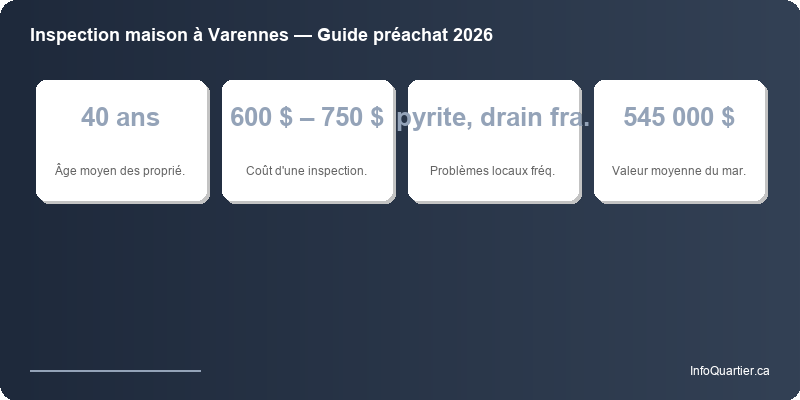 Inspection maison à Varennes — Guide préachat 2026

40 ans
Âge moyen des proprié.

600 $ – 750 $
Coût d'une inspection.

pyrite, drain fra.
Problèmes locaux fréq.

545 000 $
Valeur moyenne du mar.

InfoQuartier.ca