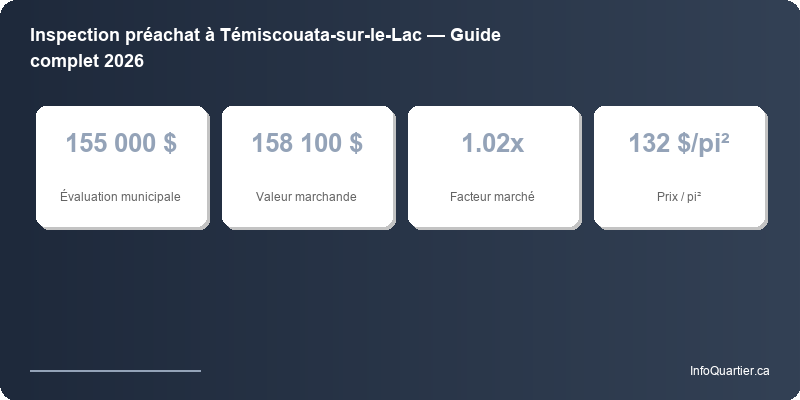 Inspection préachat à Témiscouata-sur-le-Lac — Guide complet 2026

155 000 $
Évaluation municipale

158 100 $
Valeur marchande

1.02x
Facteur marché

132 $/pi²
Prix / pi²

InfoQuartier.ca