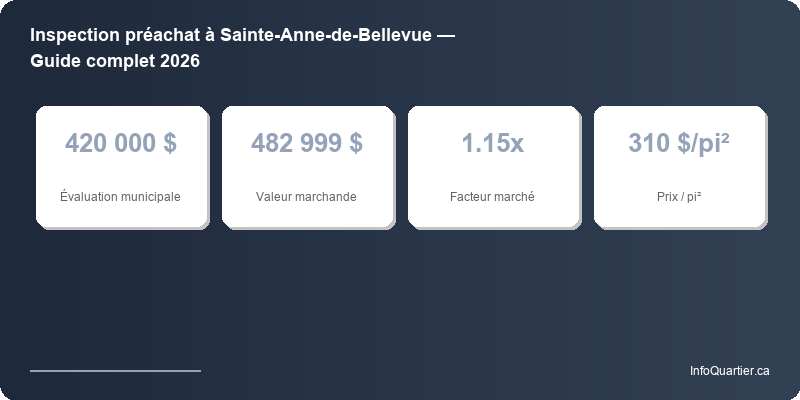 Inspection préachat à Sainte-Anne-de-Bellevue — Guide complet 2026

420 000 $

Évaluation municipale

482 999 $

Valeur marchande

1.15x

Facteur marché

310 $/pi²

Prix / pi²

InfoQuartier.ca