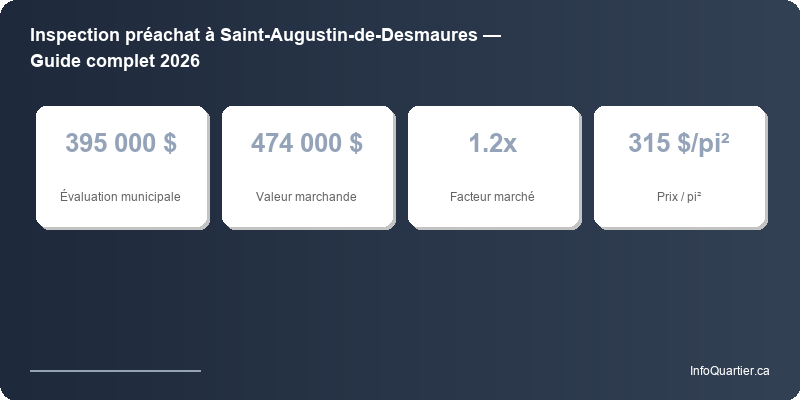 Inspection préachat à Saint-Augustin-de-Desmaures — Guide complet 2026

395 000 $
Évaluation municipale

474 000 $
Valeur marchande

1.2x
Facteur marché

315 $/pi²
Prix / pi²

InfoQuartier.ca