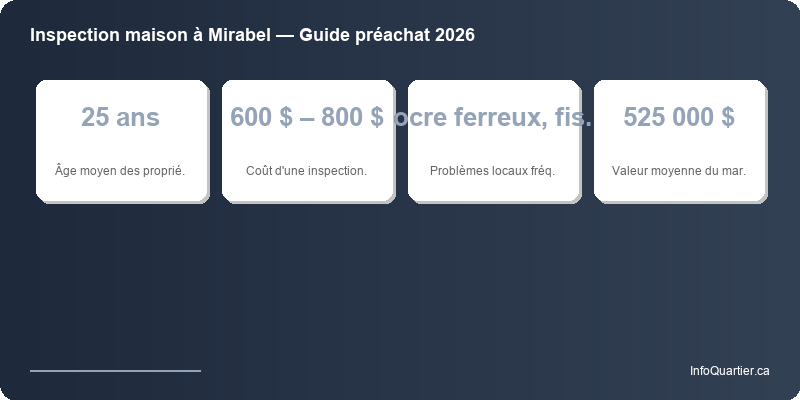 Inspection maison à Mirabel — Guide préachat 2026

25 ans

Âge moyen des proprié.

600 $ – 800 $

Coût d'une inspection.

ocre ferreux, fis.

Problèmes locaux fréq.

525 000 $

Valeur moyenne du mar.

InfoQuartier.ca