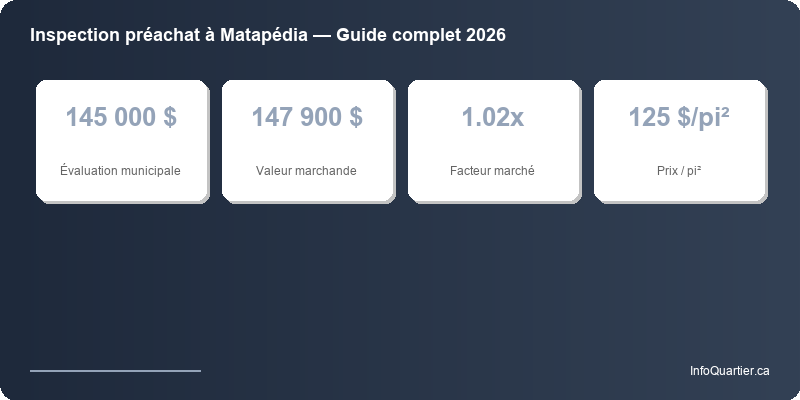 Inspection préachat à Matapédia — Guide complet 2026

145 000 $
Évaluation municipale

147 900 $
Valeur marchande

1.02x
Facteur marché

125 $/pi²
Prix / pi²

InfoQuartier.ca