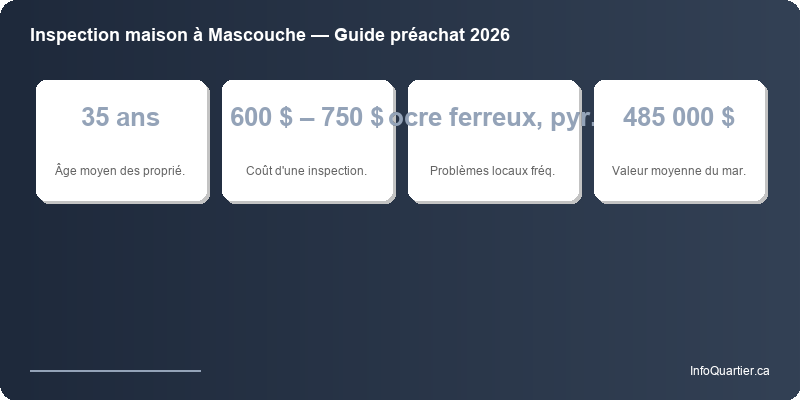 Inspection maison à Mascouche — Guide préachat 2026

35 ans

Âge moyen des proprié.

600 $ – 750 $

Coût d'une inspection.

ocre ferreux, pyr.

Problèmes locaux fréq.

485 000 $

Valeur moyenne du mar.

InfoQuartier.ca