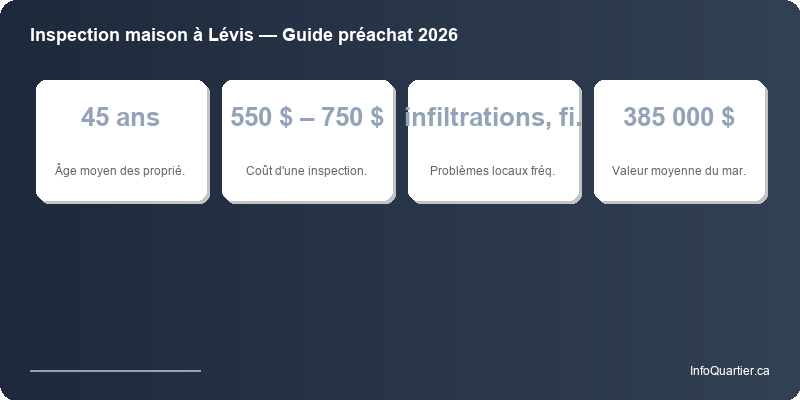 Inspection maison à Lévis — Guide préachat 2026

45 ans

Âge moyen des proprié.

550 $ – 750 $

Coût d'une inspection.

infiltrations, fi.

Problèmes locaux fréq.

385 000 $

Valeur moyenne du mar.

InfoQuartier.ca