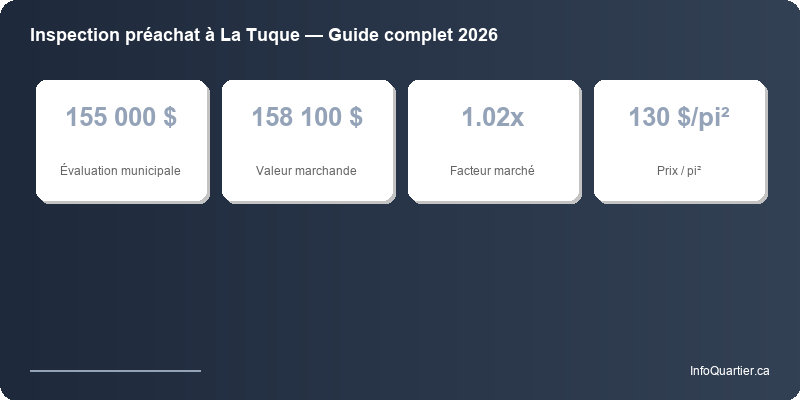 Inspection préachat à La Tuque — Guide complet 2026

155 000 $

Évaluation municipale

158 100 $

Valeur marchande

1.02x

Facteur marché

130 $/pi²

Prix / pi²

InfoQuartier.ca