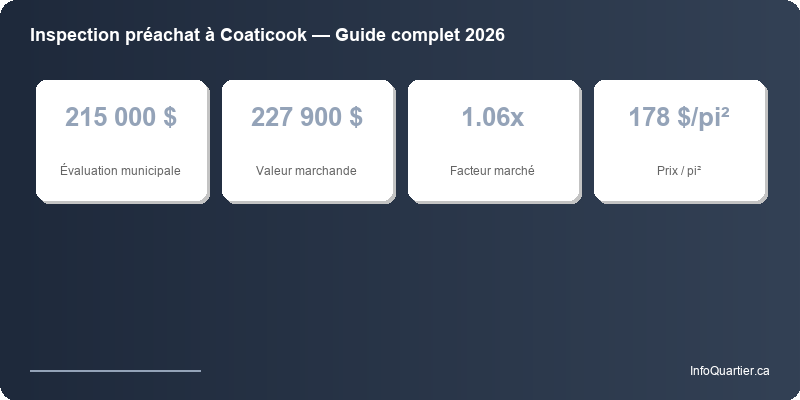 Inspection préachat à Coaticook — Guide complet 2026

215 000 $
Évaluation municipale

227 900 $
Valeur marchande

1.06x
Facteur marché

178 $/pi²
Prix / pi²

InfoQuartier.ca