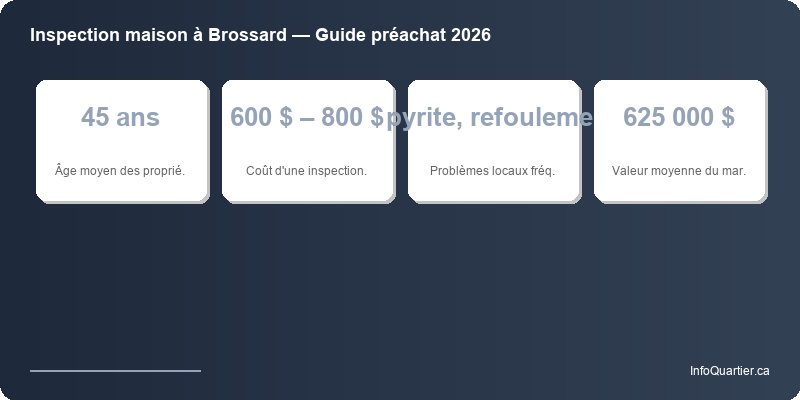 Inspection maison à Brossard — Guide préachat 2026

45 ans

Âge moyen des proprié.

600 $ – 800 $

Coût d'une inspection.

pyrite, refouleme

Problèmes locaux fréq.

625 000 $

Valeur moyenne du mar.

InfoQuartier.ca