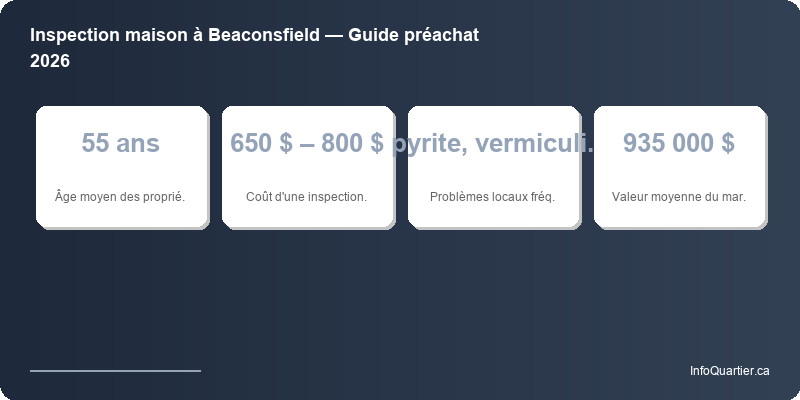 Inspection maison à Beaconsfield — Guide préachat 2026

55 ans
Âge moyen des proprié.

650 $ – 800 $
Coût d'une inspection.

pyrite, vermiculi.
Problèmes locaux fréq.

935 000 $
Valeur moyenne du mar.

InfoQuartier.ca