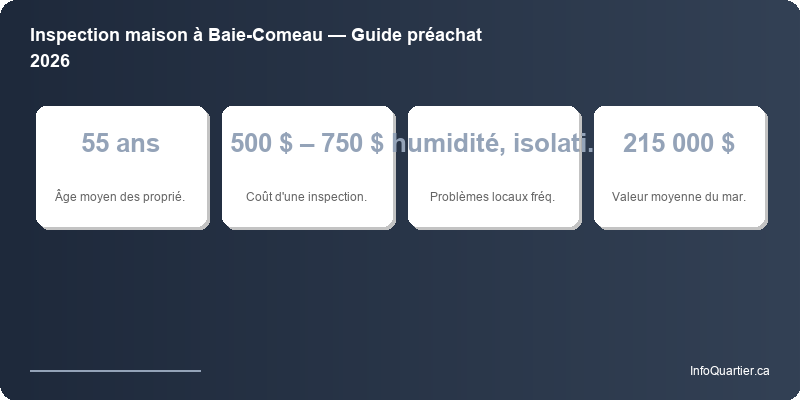 Inspection maison à Baie-Comeau — Guide préachat 2026

55 ans

Âge moyen des proprié.

500 $ – 750 $

Coût d'une inspection.

humidité, isolati.

Problèmes locaux fréq.

215 000 $

Valeur moyenne du mar.

InfoQuartier.ca