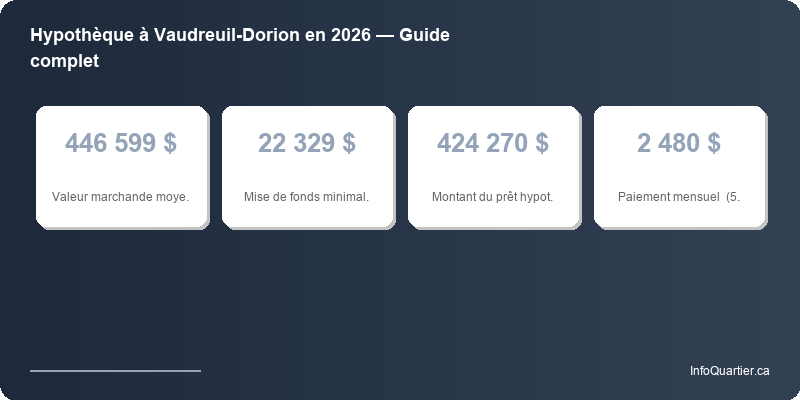 Hypothèque à Vaudreuil-Dorion en 2026 — Guide complet

446 599 $

Valeur marchande moye.

22 329 $

Mise de fonds minimal.

424 270 $

Montant du prêt hypot.

2 480 $

Paiement mensuel (5.

InfoQuartier.ca