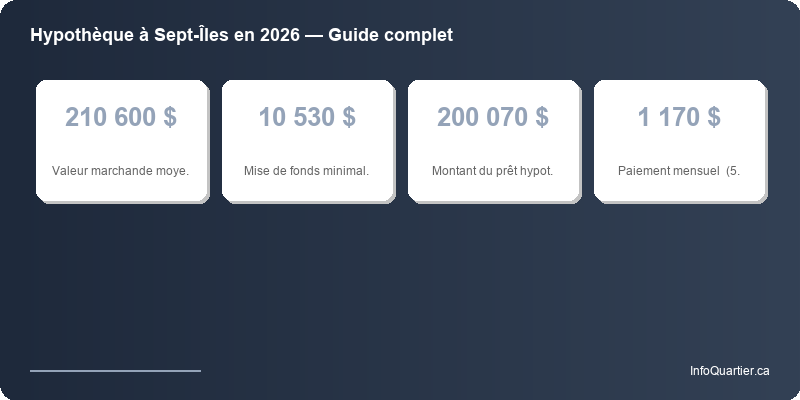 Hypothèque à Sept-Îles en 2026 — Guide complet

210 600 $

Valeur marchande moye.

10 530 $

Mise de fonds minimal.

200 070 $

Montant du prêt hypot.

1 170 $

Paiement mensuel (5.

InfoQuartier.ca