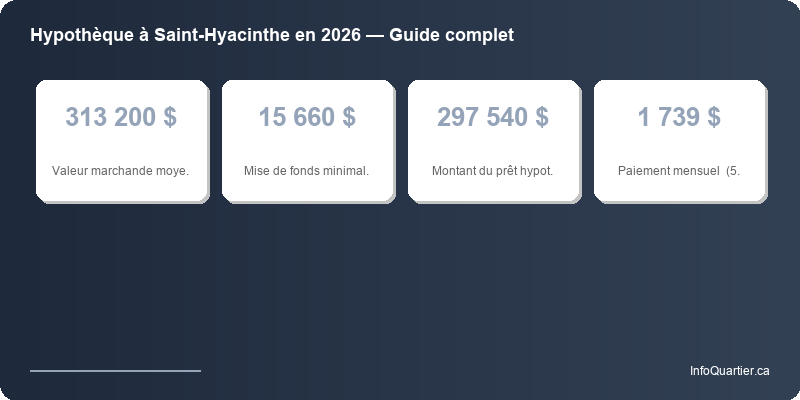 Hypothèque à Saint-Hyacinthe en 2026 — Guide complet

313 200 $

Valeur marchande moye.

15 660 $

Mise de fonds minimal.

297 540 $

Montant du prêt hypot.

1 739 $

Paiement mensuel (5.

InfoQuartier.ca