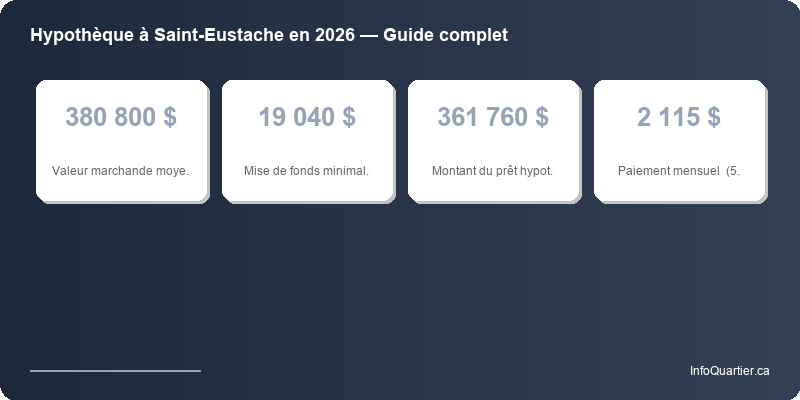 Hypothèque à Saint-Eustache en 2026 — Guide complet

380 800 $

Valeur marchande moye.

19 040 $

Mise de fonds minimal.

361 760 $

Montant du prêt hypot.

2 115 $

Paiement mensuel (5.

InfoQuartier.ca