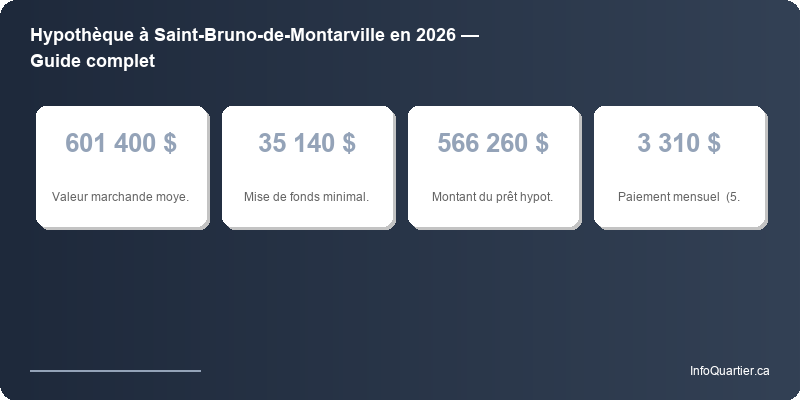 Hypothèque à Saint-Bruno-de-Montarville en 2026 — Guide complet

601 400 $

Valeur marchande moye.

35 140 $

Mise de fonds minimal.

566 260 $

Montant du prêt hypot.

3 310 $

Paiement mensuel (5.

InfoQuartier.ca