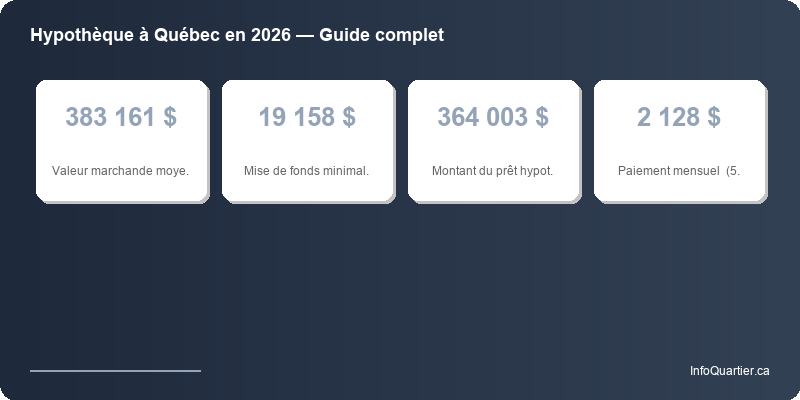 Hypothèque à Québec en 2026 — Guide complet

383 161 $

Valeur marchande moye.

19 158 $

Mise de fonds minimal.

364 003 $

Montant du prêt hypot.

2 128 $

Paiement mensuel (5.

InfoQuartier.ca