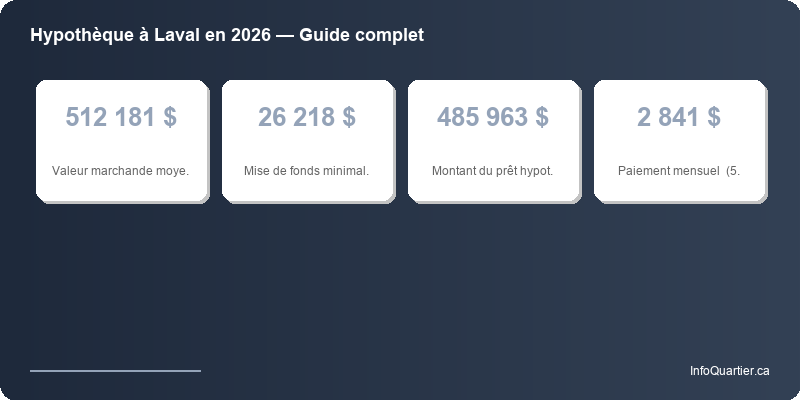 Hypothèque à Laval en 2026 — Guide complet

512 181 $

Valeur marchande moye.

26 218 $

Mise de fonds minimal.

485 963 $

Montant du prêt hypot.

2 841 $

Paiement mensuel (5.

InfoQuartier.ca