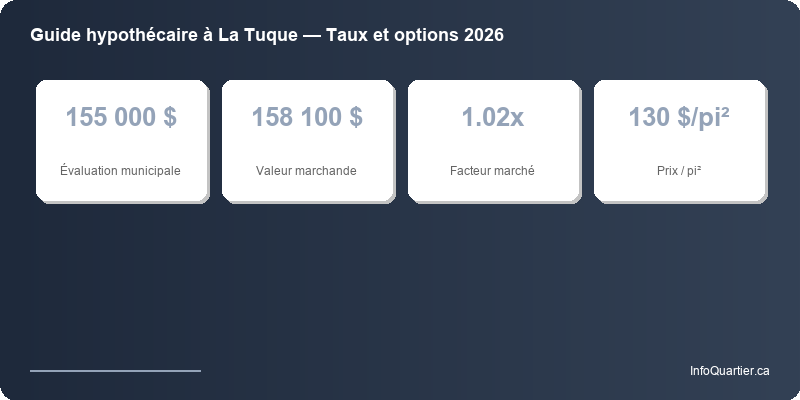 Guide hypothécaire à La Tuque — Taux et options 2026

155 000 $
Évaluation municipale

158 100 $
Valeur marchande

1.02x
Facteur marché

130 $/pi²
Prix / pi²

InfoQuartier.ca