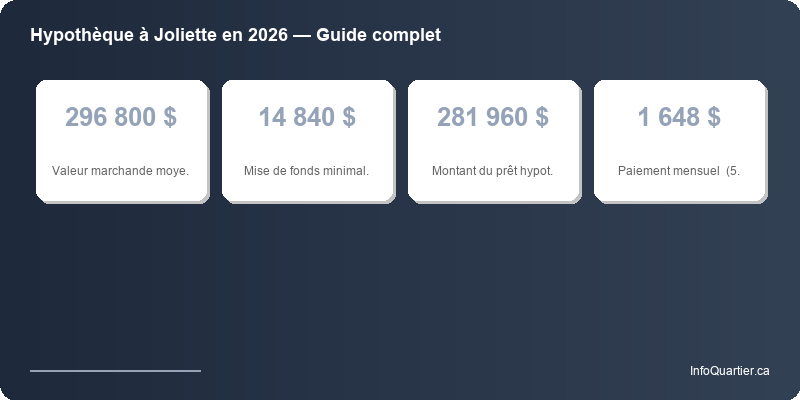 Hypothèque à Joliette en 2026 — Guide complet

296 800 $

Valeur marchande moye.

14 840 $

Mise de fonds minimal.

281 960 $

Montant du prêt hypot.

1 648 $

Paiement mensuel (5.

InfoQuartier.ca