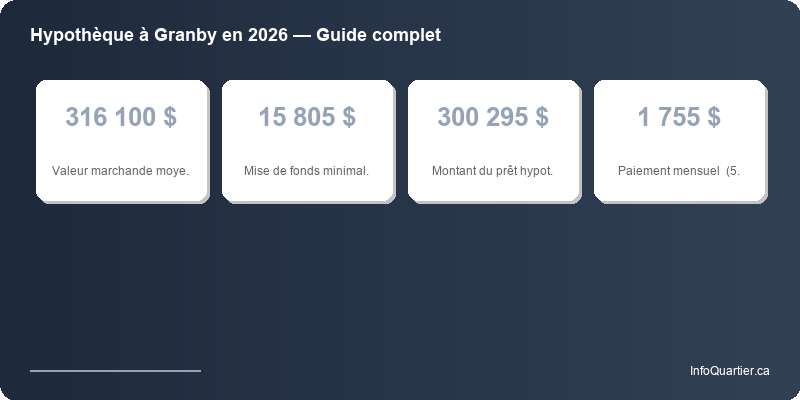 Hypothèque à Granby en 2026 — Guide complet

316 100 $

Valeur marchande moye.

15 805 $

Mise de fonds minimal.

300 295 $

Montant du prêt hypot.

1 755 $

Paiement mensuel (5.

InfoQuartier.ca