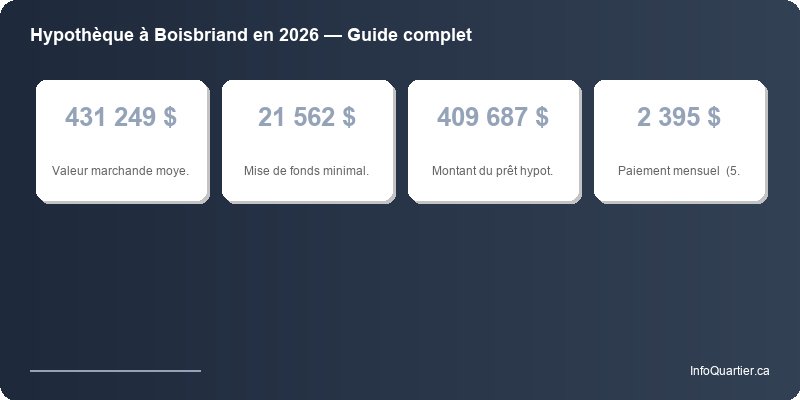 Hypothèque à Boisbriand en 2026 — Guide complet

431 249 $

Valeur marchande moye.

21 562 $

Mise de fonds minimal.

409 687 $

Montant du prêt hypot.

2 395 $

Paiement mensuel (5.

InfoQuartier.ca