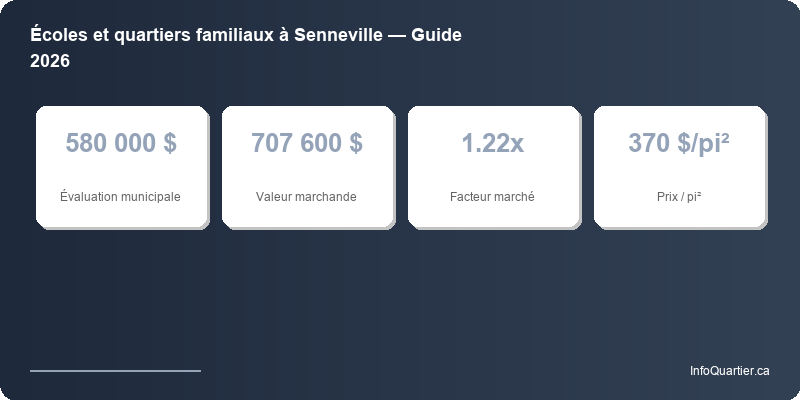 Écoles et quartiers familiaux à Senneville — Guide 2026

580 000 $
Évaluation municipale

707 600 $
Valeur marchande

1.22x
Facteur marché

370 $/pi²
Prix / pi²

InfoQuartier.ca