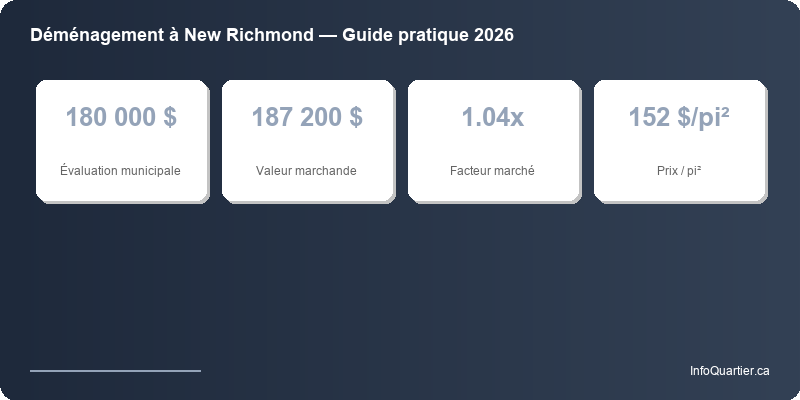 Déménagement à New Richmond — Guide pratique 2026

180 000 $

Évaluation municipale

187 200 $

Valeur marchande

1.04x

Facteur marché

152 $/pi²

Prix / pi²

InfoQuartier.ca