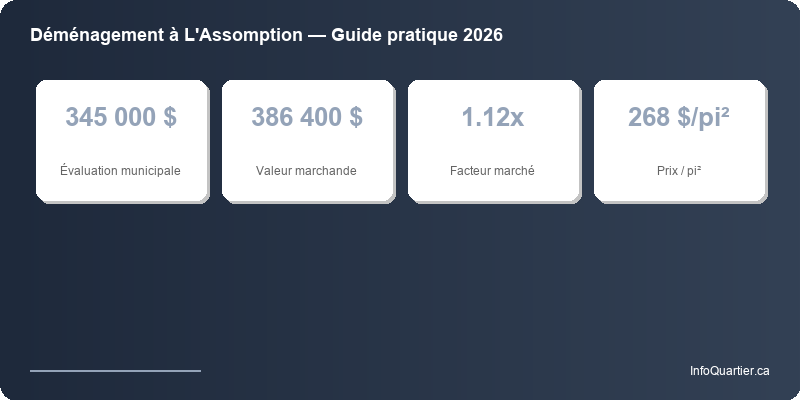 Déménagement à L'Assomption — Guide pratique 2026

345 000 $

Évaluation municipale

386 400 $

Valeur marchande

1.12x

Facteur marché

268 $/pi²

Prix / pi²

InfoQuartier.ca