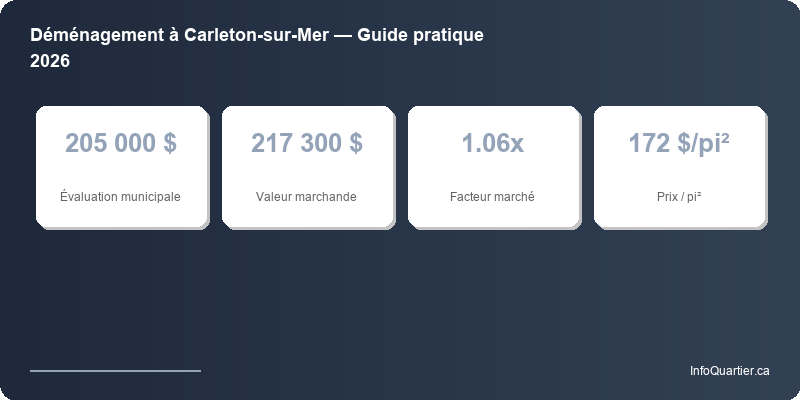 Déménagement à Carleton-sur-Mer — Guide pratique 2026

205 000 $
Évaluation municipale

217 300 $
Valeur marchande

1.06x
Facteur marché

172 $/pi²
Prix / pi²

InfoQuartier.ca