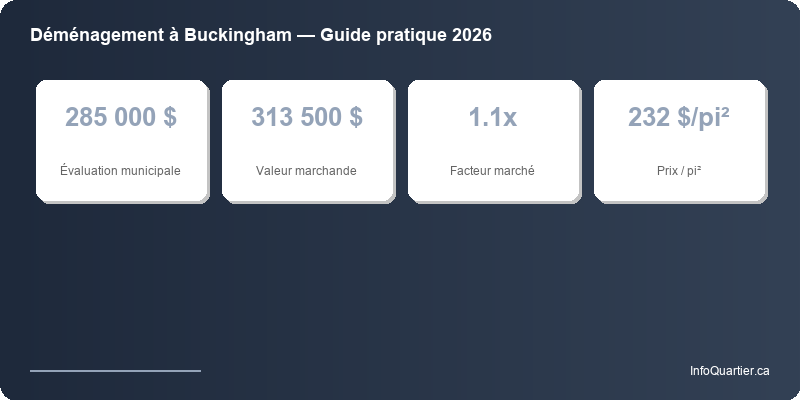 Déménagement à Buckingham — Guide pratique 2026

285 000 $
Évaluation municipale

313 500 $
Valeur marchande

1.1x
Facteur marché

232 $/pi²
Prix / pi²

InfoQuartier.ca