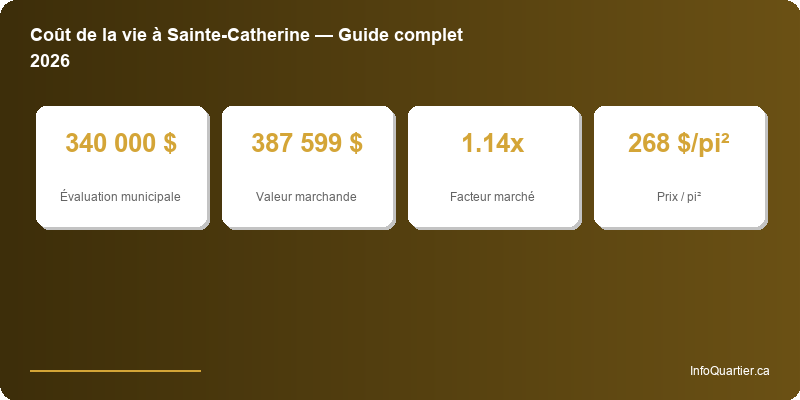 Coût de la vie à Sainte-Catherine — Guide complet 2026

340 000 $
Évaluation municipale

387 599 $
Valeur marchande

1.14x
Facteur marché

268 $/pi²
Prix / pi²

InfoQuartier.ca