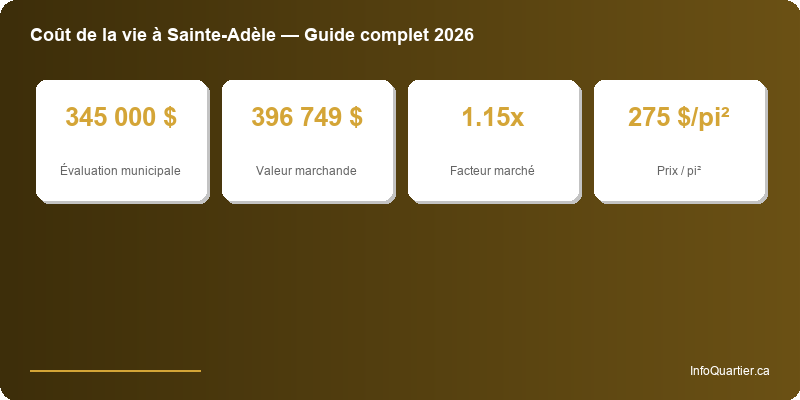 Coût de la vie à Sainte-Adèle — Guide complet 2026

345 000 $

Évaluation municipale

396 749 $

Valeur marchande

1.15x

Facteur marché

275 $/pi²

Prix / pi²

InfoQuartier.ca