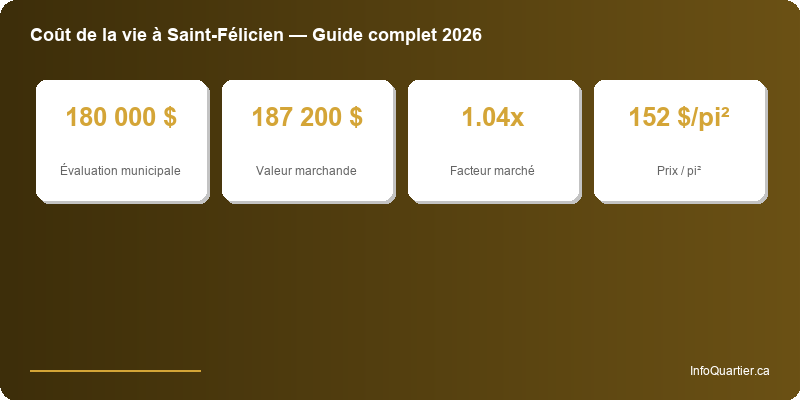 Coût de la vie à Saint-Félicien — Guide complet 2026

180 000 $
Évaluation municipale

187 200 $
Valeur marchande

1.04x
Facteur marché

152 $/pi²
Prix / pi²

InfoQuartier.ca