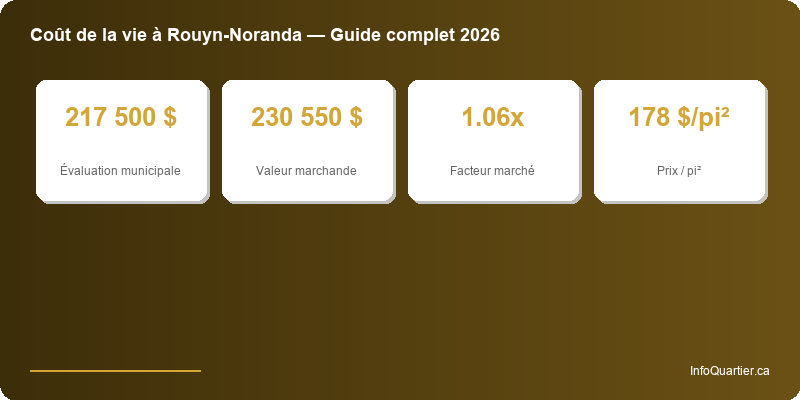 Coût de la vie à Rouyn-Noranda — Guide complet 2026

217 500 $

Évaluation municipale

230 550 $

Valeur marchande

1.06x

Facteur marché

178 $/pi²

Prix / pi²

InfoQuartier.ca