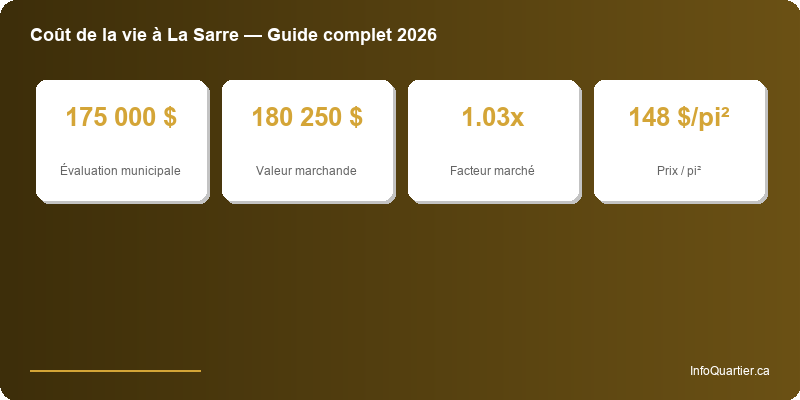 Coût de la vie à La Sarre — Guide complet 2026

175 000 $

Évaluation municipale

180 250 $

Valeur marchande

1.03x

Facteur marché

148 $/pi²

Prix / pi²

InfoQuartier.ca