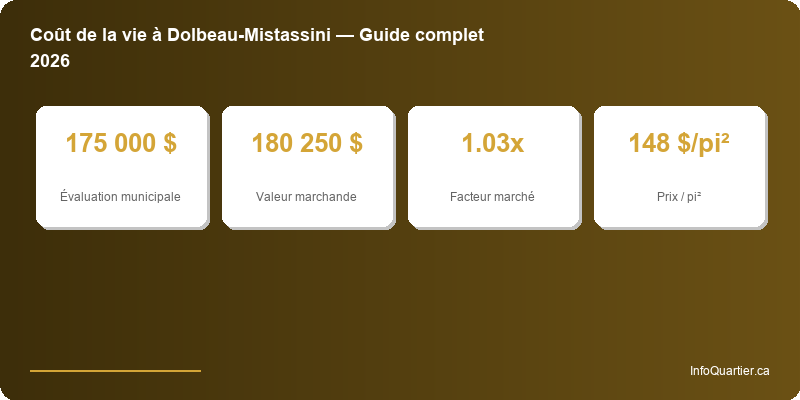 Coût de la vie à Dolbeau-Mistassini — Guide complet 2026

175 000 $

Évaluation municipale

180 250 $

Valeur marchande

1.03x

Facteur marché

148 $/pi²

Prix / pi²

InfoQuartier.ca