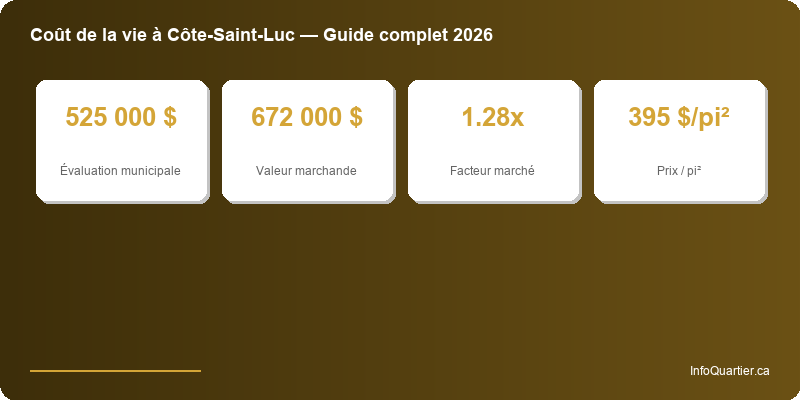 Coût de la vie à Côte-Saint-Luc — Guide complet 2026

525 000 $

Évaluation municipale

672 000 $

Valeur marchande

1.28x

Facteur marché

395 $/pi²

Prix / pi²

InfoQuartier.ca