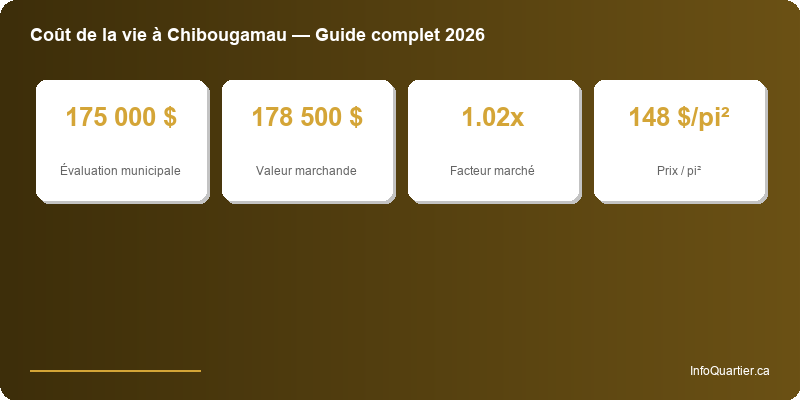 Coût de la vie à Chibougamau — Guide complet 2026

175 000 $
Évaluation municipale

178 500 $
Valeur marchande

1.02x
Facteur marché

148 $/pi²
Prix / pi²

InfoQuartier.ca