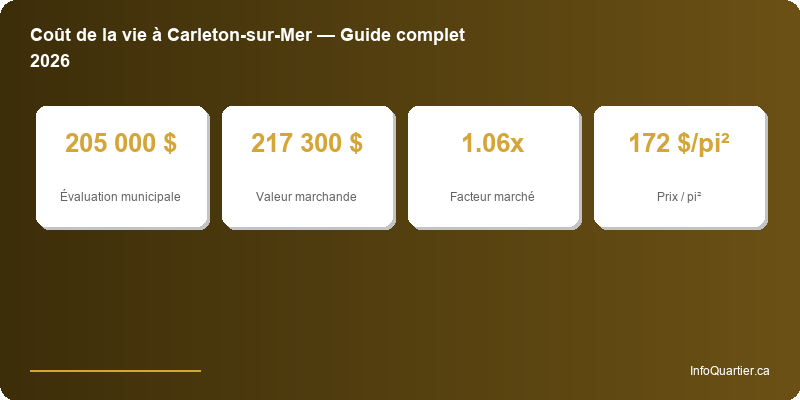 Coût de la vie à Carleton-sur-Mer — Guide complet 2026

205 000 $
Évaluation municipale

217 300 $
Valeur marchande

1.06x
Facteur marché

172 $/pi²
Prix / pi²

InfoQuartier.ca