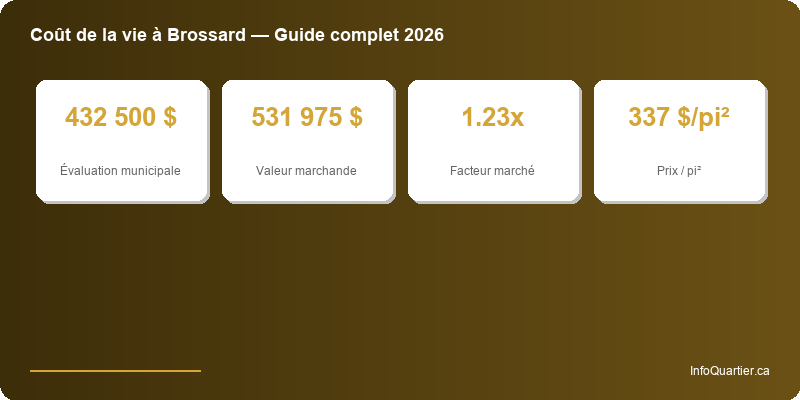 Coût de la vie à Brossard — Guide complet 2026

432 500 $

Évaluation municipale

531 975 $

Valeur marchande

1.23x

Facteur marché

337 $/pi²

Prix / pi²

InfoQuartier.ca