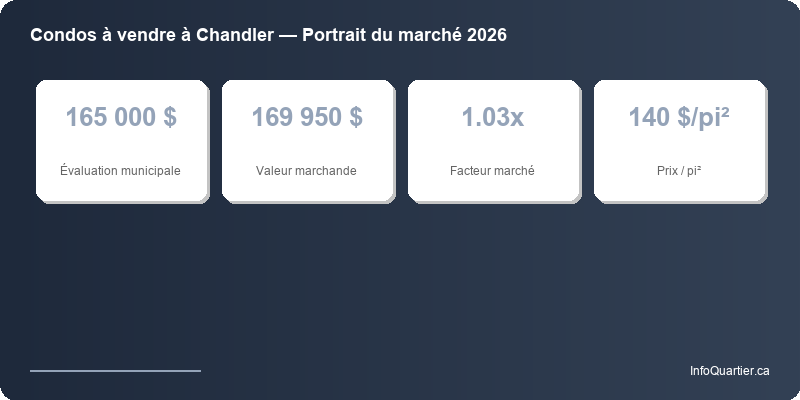 Condos à vendre à Chandler — Portrait du marché 2026

165 000 $

Évaluation municipale

169 950 $

Valeur marchande

1.03x

Facteur marché

140 $/pi²

Prix / pi²

InfoQuartier.ca