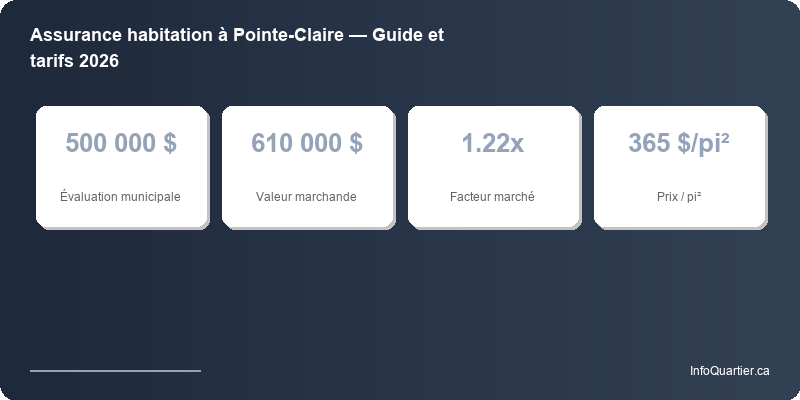 Assurance habitation à Pointe-Claire — Guide et tarifs 2026

500 000 $

Évaluation municipale

610 000 $

Valeur marchande

1.22x

Facteur marché

365 $/pi²

Prix / pi²

InfoQuartier.ca