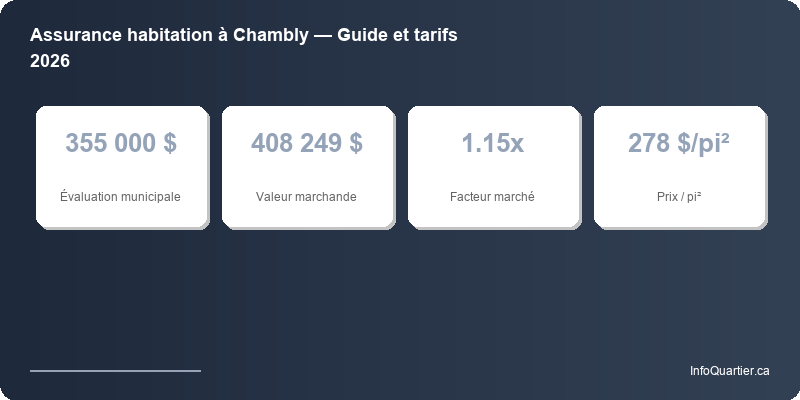 Assurance habitation à Chambly — Guide et tarifs 2026

355 000 $
Évaluation municipale

408 249 $
Valeur marchande

1.15x
Facteur marché

278 $/pi²
Prix / pi²

InfoQuartier.ca