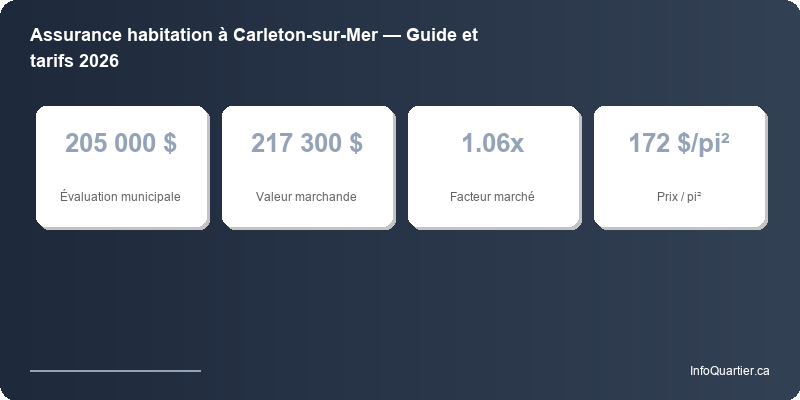 Assurance habitation à Carleton-sur-Mer — Guide et tarifs 2026

205 000 $

Évaluation municipale

217 300 $

Valeur marchande

1.06x

Facteur marché

172 $/pi²

Prix / pi²

InfoQuartier.ca